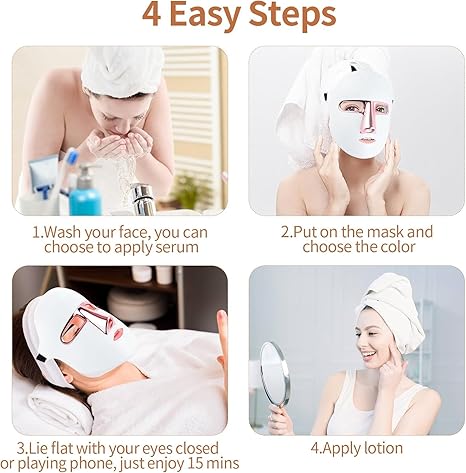 4 Easy Steps

1.Wash your face, you can choose to apply serum

2.Put on the mask and choose the color

3.Lie flat with your eyes closed or playing phone, just enjoy 15 mins

4.Apply lotion